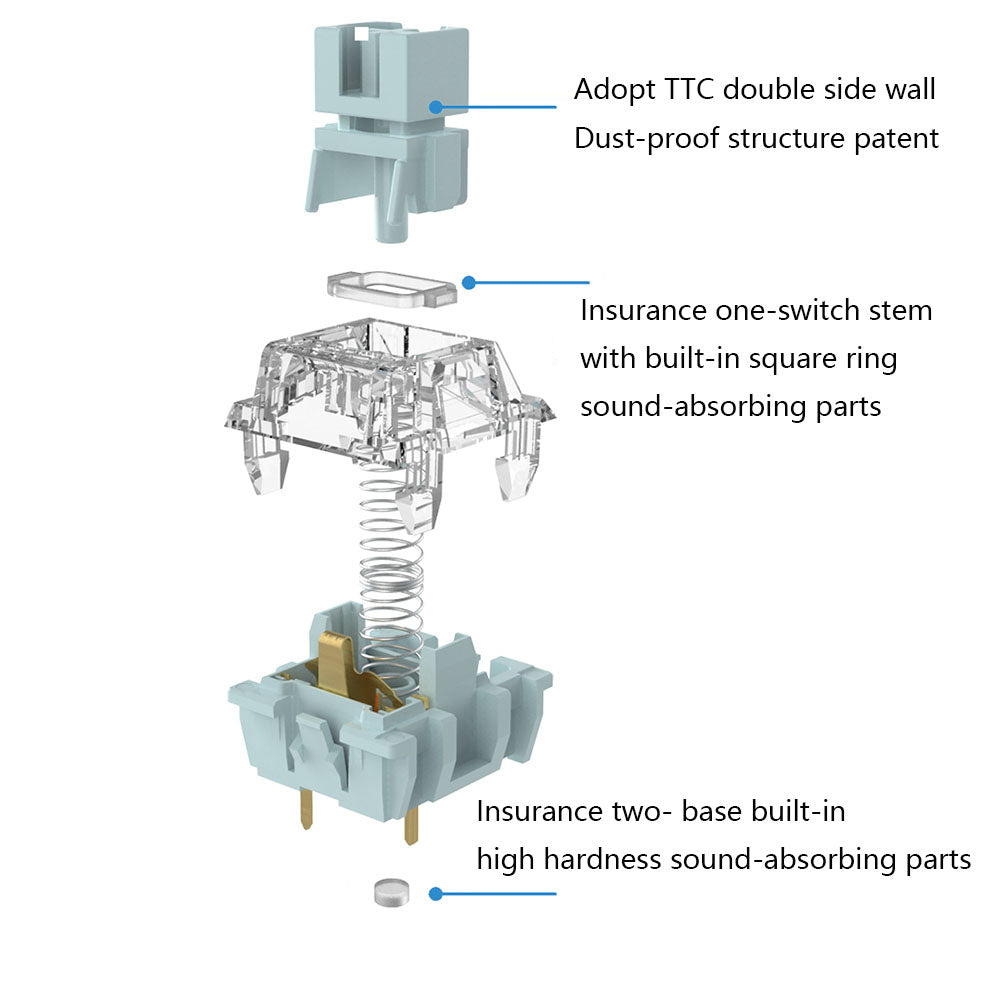 Adopt TTC double side wall
Dust-proof structure patent

Insurance one-switch stem
with built-in square ring
sound-absorbing parts

Insurance two- base built-in
high hardness sound-absorbing parts